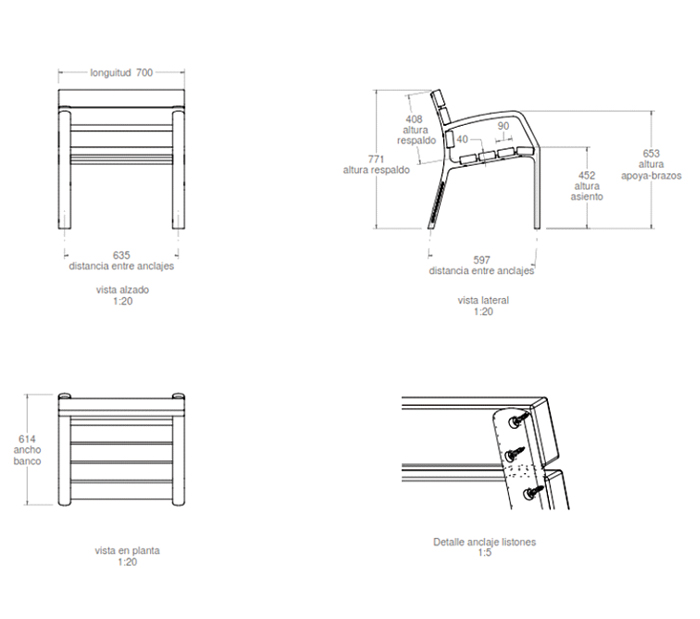 longuitud 700

635
distancia entre anclajes

vista alzado
1:20

408
altura
respaldo

771
altura respaldo

90

40

452
altura
asiento

653
altura
apoya-brazos

597
distancia entre anclajes

vista lateral
1:20

614
ancho
banco

vista en planta
1:20

Detalle anclaje listones
1:5