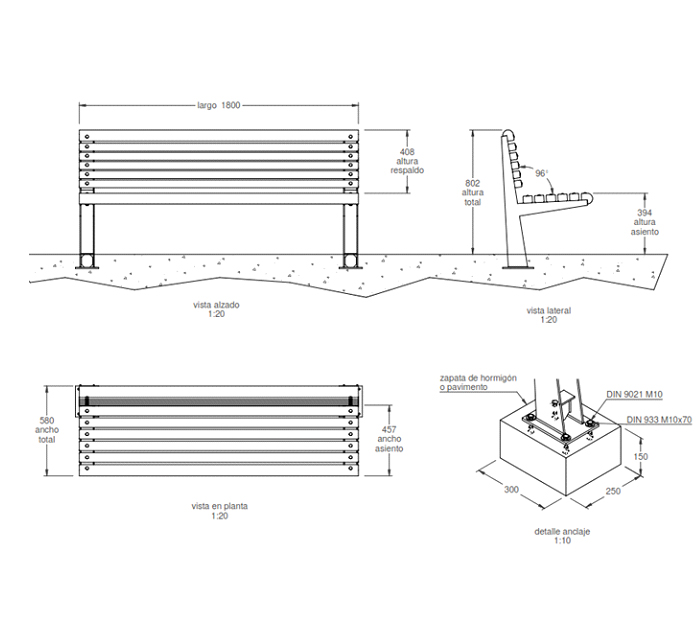 largo 1800

408
altura
respaldo

802
altura
total

96°

394
altura
asiento

vista alzado
1:20

vista lateral
1:20

580
ancho
total

457
ancho
asiento

vista en planta
1:20

zapata de hormigón
o pavimento

DIN 9021 M10

DIN 933 M10x70

150

300

250

detalle anclaje
1:10