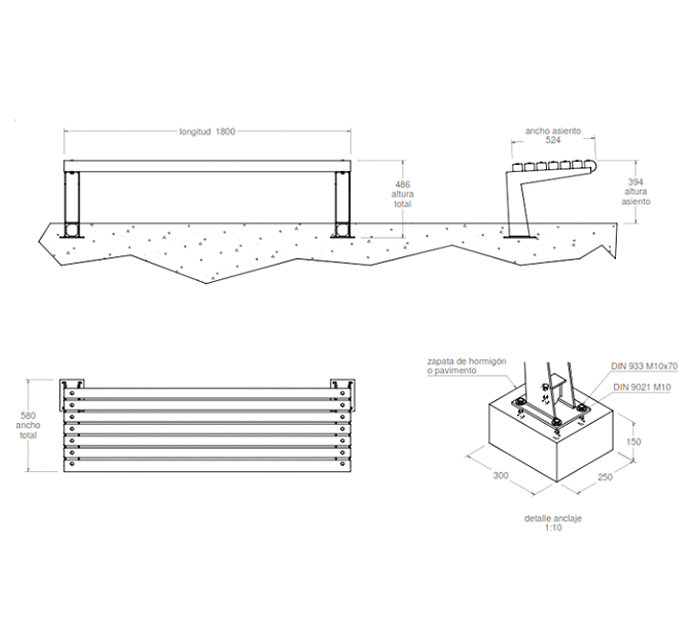 longitud 1800

486
altura
total

ancho asiento
524

394
altura
asiento

580
ancho
total

zapata de hormigón
o pavimento

DIN 933 M10x70

DIN 9021 M10

150

300

250

detalle anclaje
1:10